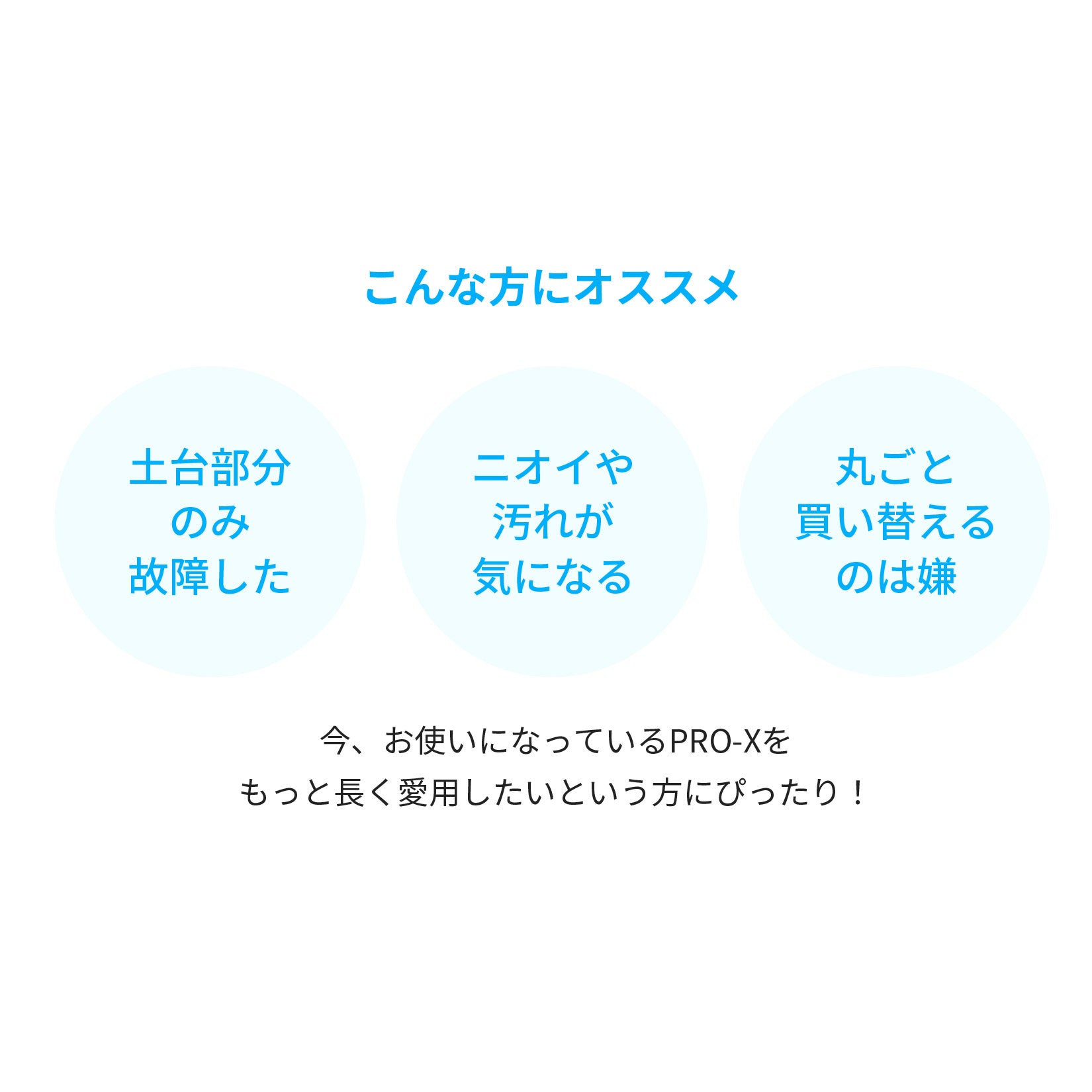 こんな方にオススメ

土台部分
のみ
故障した

ニオイや
汚れが
気になる

丸ごと
買い替える
のは嫌

今、お使いになっているPRO-Xを
もっと長く愛用したいという方にぴったり！