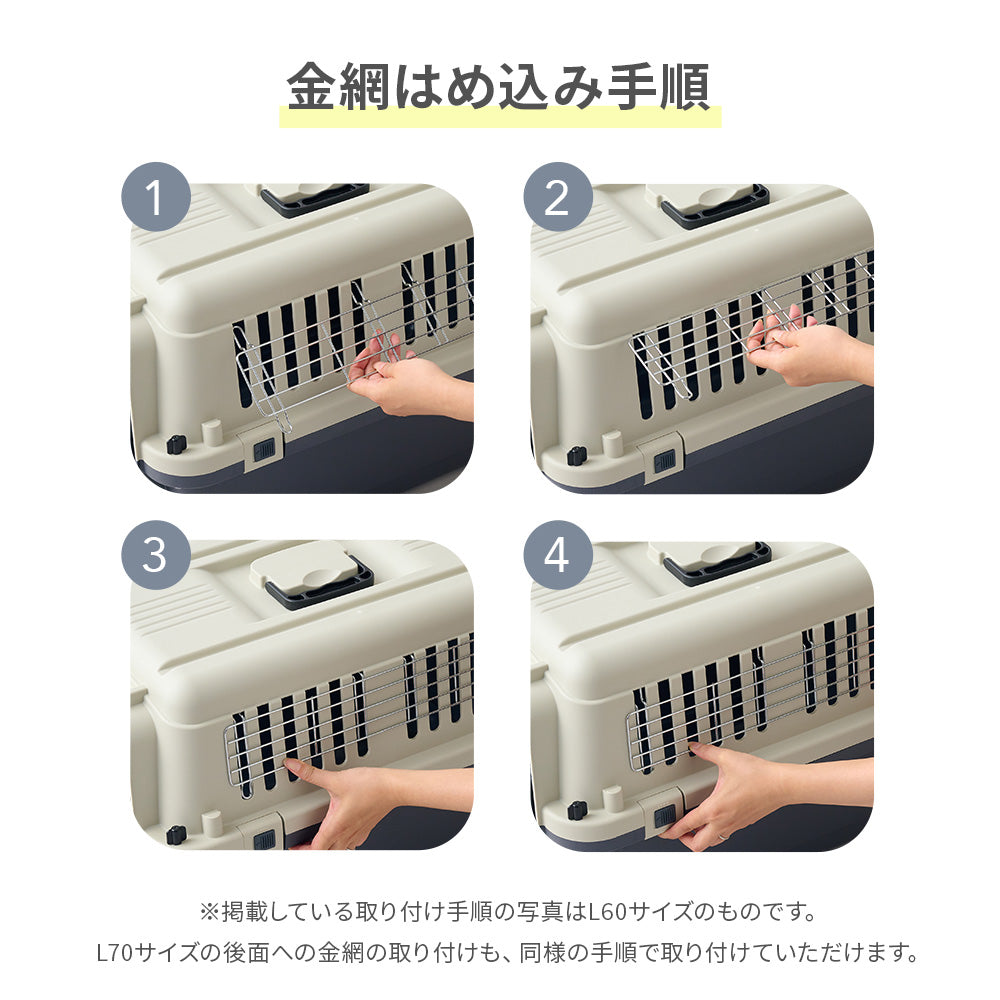 金網はめ込み手順

1

2

3

4

※掲載している取り付け手順の写真はL60サイズのものです。
L70サイズの後面への金網の取り付けも、同様の手順で取り付けていただけます。