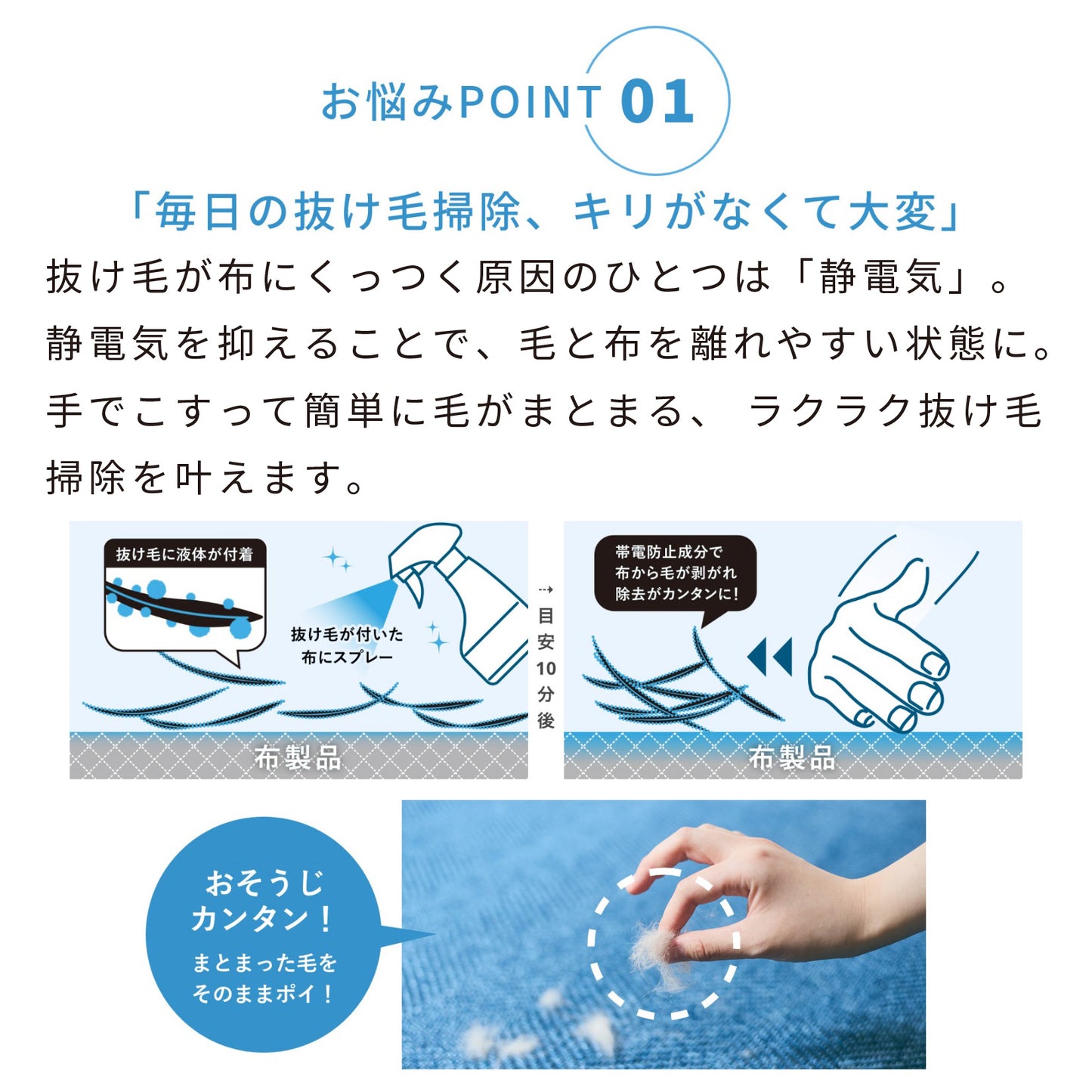 お悩みPOINT 01

「毎日の抜け毛掃除、キリがなくて大変」

抜け毛が布にくっつく原因のひとつは「静電気」。静電気を抑えることで、毛と布を離れやすい状態に。手でこすって簡単に毛がまとまる、ラクラク抜け毛掃除を叶えます。

抜け毛に液体が付着

抜け毛が付いた布にスプレー

布製品

目安10分後

帯電防止成分で布から毛が剥がれ除去がカンタンに!

布製品

おそうじカンタン!
まとまった毛をそのままポイ!